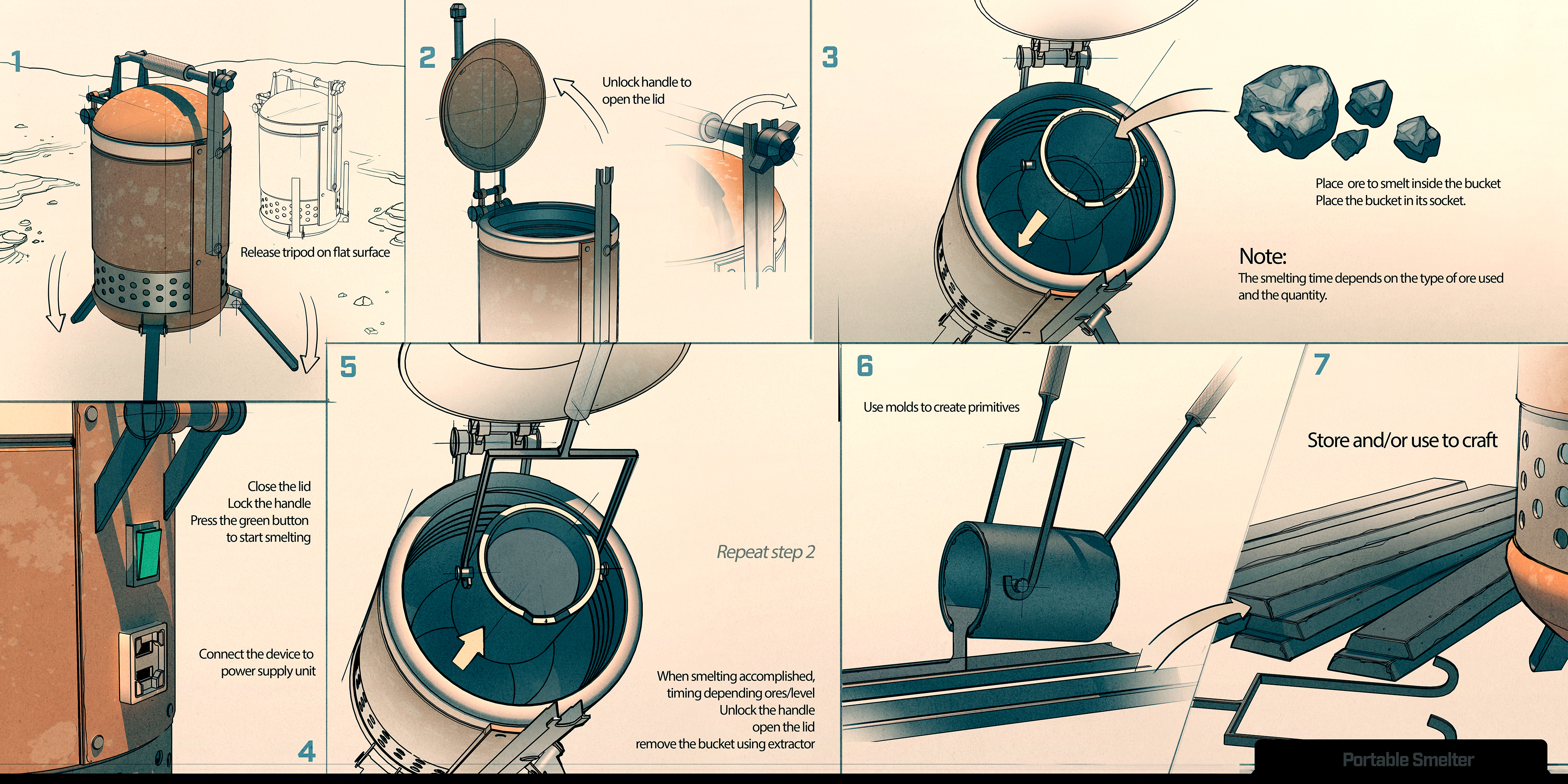 1

Release tripod on flat surface

2

Unlock handle to open the lid

3

Place ore to smelt inside the bucket
Place the bucket in its socket.

Note:
The smelting time depends on the type of ore used and the quantity.

Close the lid
Lock the handle
Press the green button to start smelting

Connect the device to power supply unit

4

5

Repeat step 2

When smelting accomplished, timing depending ores/level
Unlock the handle
open the lid
remove the bucket using extractor

6

Use molds to create primitives

7

Store and/or use to craft

Portable Smelter