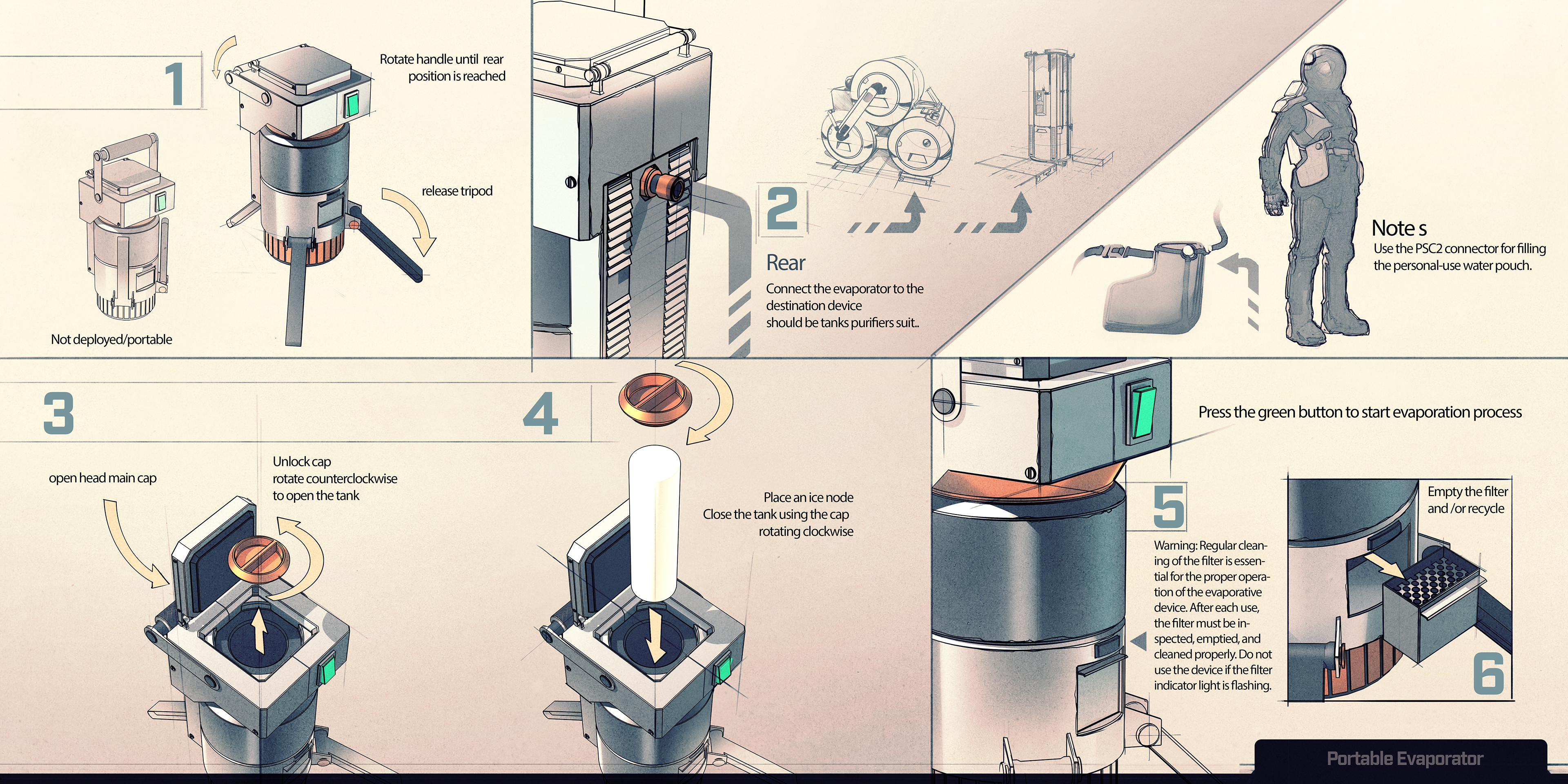 1

Rotate handle until rear position is reached

release tripod

Not deployed/portable

2

Rear

Connect the evaporator to the destination device should be tanks purifiers suit..

Note s

Use the PSC2 connector for filling the personal-use water pouch.

3

open head main cap

Unlock cap rotate counterclockwise to open the tank

4

Place an ice node Close the tank using the cap rotating clockwise

Press the green button to start evaporation process

5

Warning: Regular cleaning of the filter is essential for the proper operation of the evaporative device. After each use, the filter must be inspected, emptied, and cleaned properly. Do not use the device if the filter indicator light is flashing.

Empty the filter and /or recycle

6

Portable Evaporator